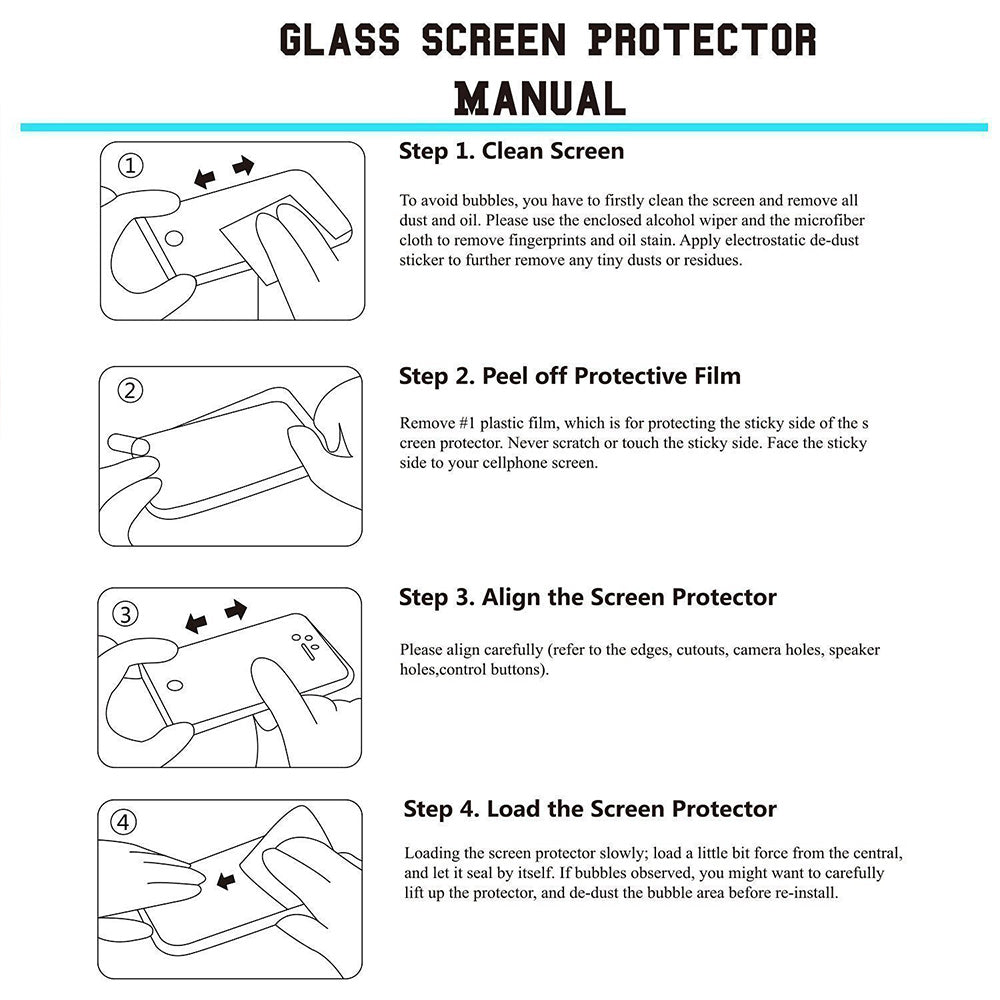 GLASS SCREEN PROTECTOR MANUAL

①

Step 1. Clean Screen

To avoid bubbles, you have to firstly clean the screen and remove all dust and oil. Please use the enclosed alcohol wiper and the microfiber cloth to remove fingerprints and oil stain. Apply electrostatic de-dust sticker to further remove any tiny dusts or residues.

②

Step 2. Peel off Protective Film

Remove #1 plastic film, which is for protecting the sticky side of the s creen protector. Never scratch or touch the sticky side. Face the sticky side to your cellphone screen.

③

Step 3. Align the Screen Protector

Please align carefully (refer to the edges, cutouts, camera holes, speaker holes,control buttons).

④

Step 4. Load the Screen Protector

Loading the screen protector slowly; load a little bit force from the central, and let it seal by itself. If bubbles observed, you might want to carefully lift up the protector, and de-dust the bubble area before re-install.